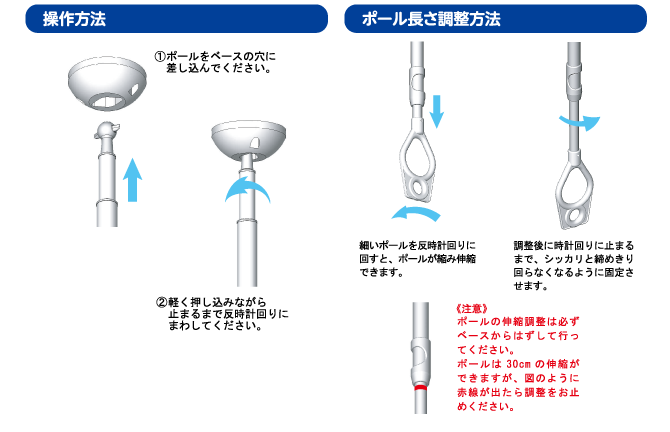 操作方法

①ポールをベースの穴に差し込んでください。

②軽く押し込みながら止まるまで反時計回りにまわしてください。

ポール長さ調整方法

細いポールを反時計回りに回すと、ポールが縮み伸縮できます。

調整後に時計回りに止まるまで、シッカリと締めきり回らなくなるように固定させます。

《注意》
ポールの伸縮調整は必ずベースからはずして行ってください。
ポールは 30cm の伸縮ができますが、図のように赤線が出たら調整をお止めください。