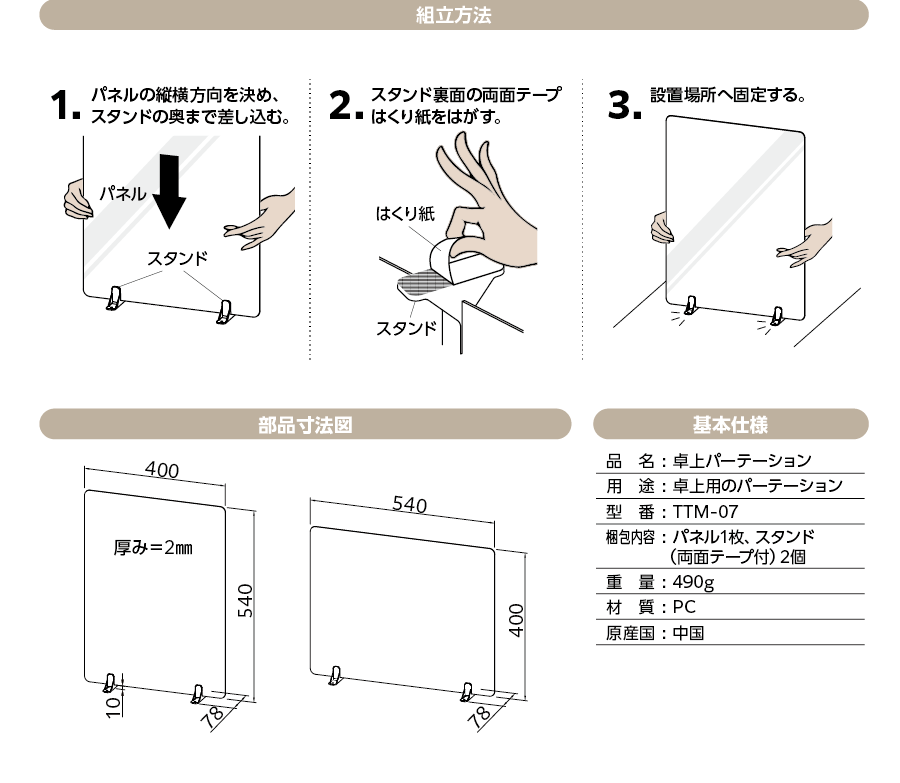 組立方法

1. パネルの縦横方向を決め、スタンドの奥まで差し込む。

パネル

スタンド

2. スタンド裏面の両面テープはくり紙をはがす。

はくり紙

スタンド

3. 設置場所へ固定する。

部品寸法図

400

厚み＝2㎜

540

10

78

540

400

78

基本仕様

品　名：卓上パーテーション
用　途：卓上用のパーテーション
型　番：TTM-07
梱包内容：パネル1枚、スタンド（両面テープ付）2個
重　量：490g
材　質：PC
原産国：中国